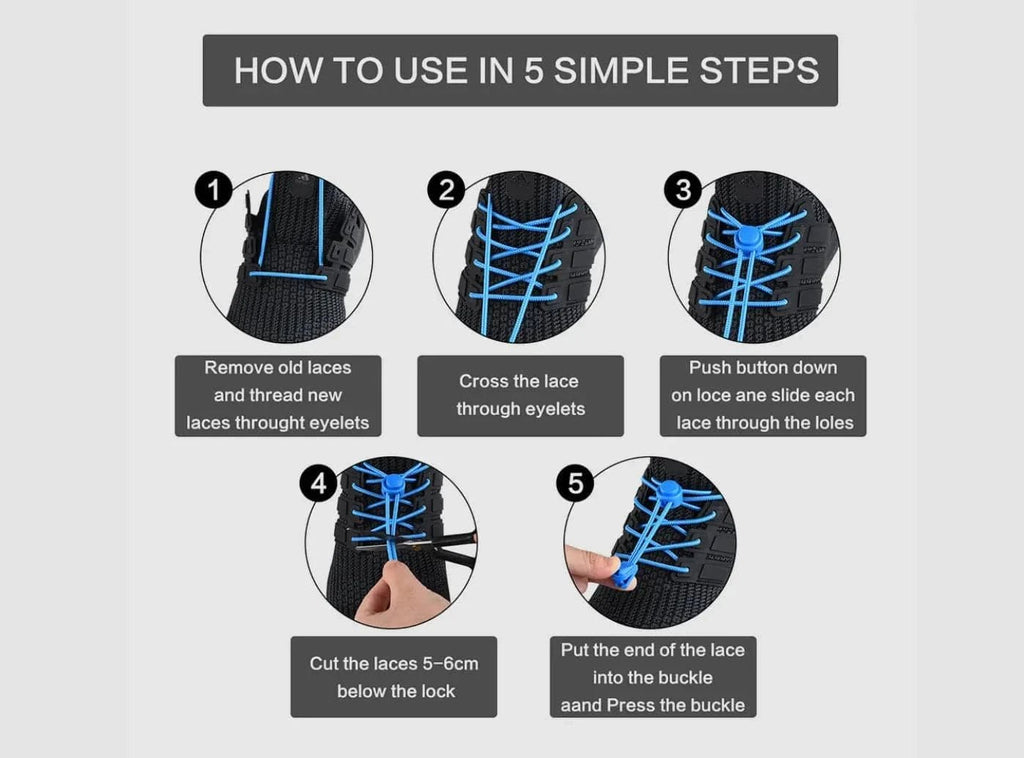 HOW TO USE IN 5 SIMPLE STEPS

1

Remove old laces and thread new laces throught eyelets

2

Cross the lace through eyelets

3

Push button down on loce ane slide each lace through the loles

4

Cut the laces 5–6cm below the lock

5

Put the end of the lace into the buckle aand Press the buckle